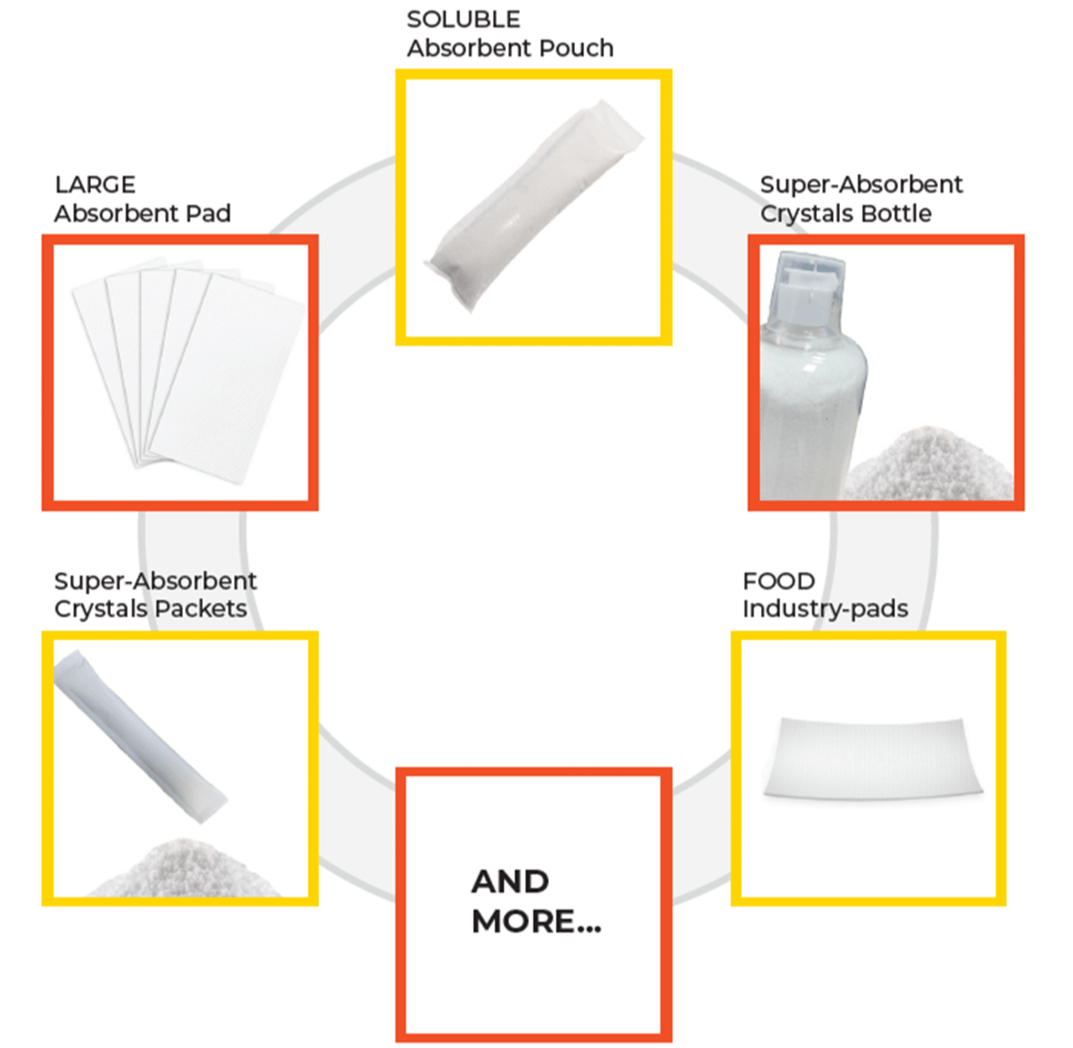 SOLUBLE
Absorbent Pouch

LARGE
Absorbent Pad

Super-Absorbent
Crystals Bottle

Super-Absorbent
Crystals Packets

FOOD
Industry-pads

AND
MORE...